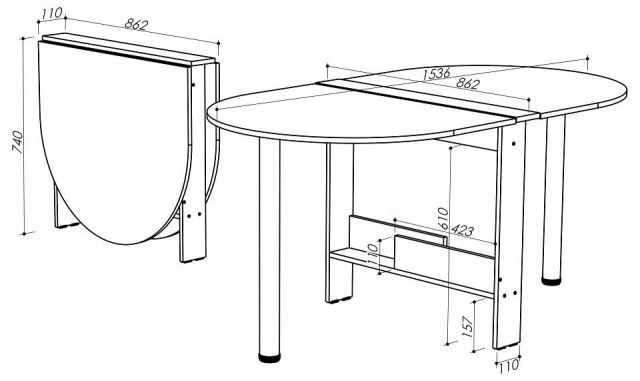 110
862
740
1536
862
610
423
110
157
110